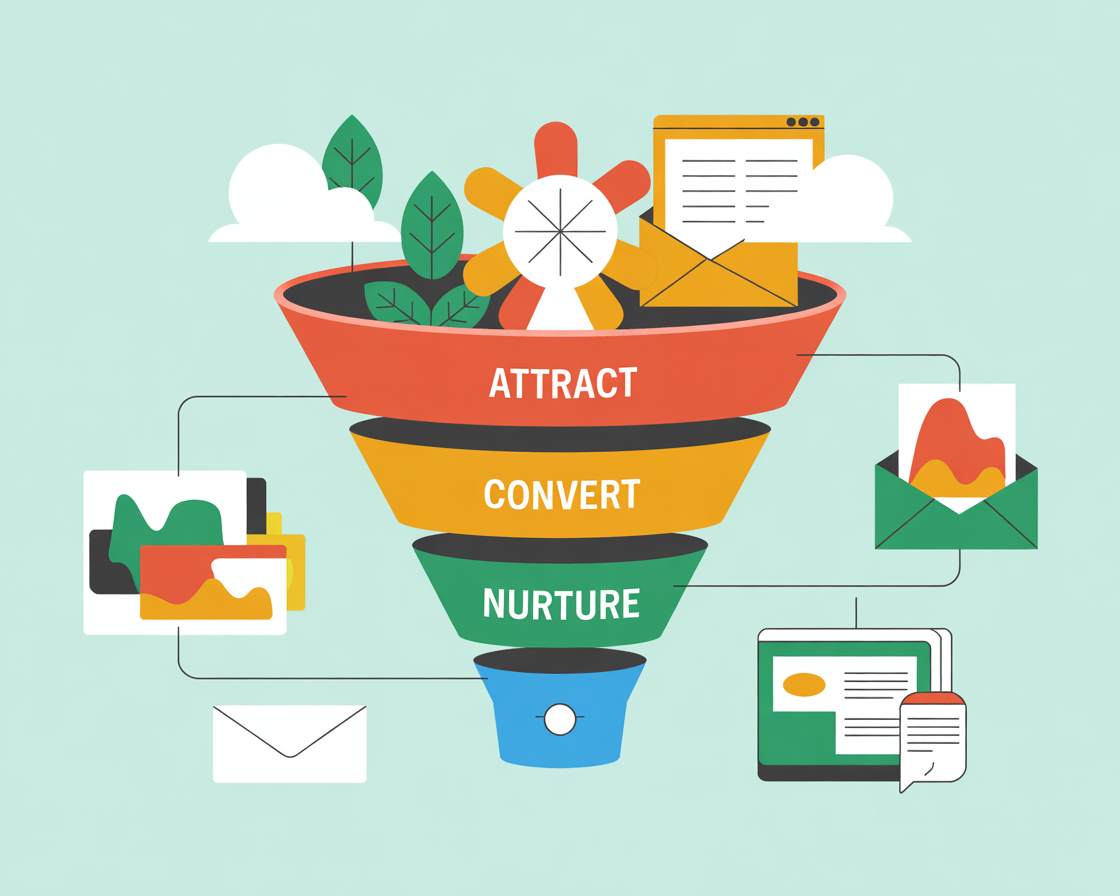 ATTRACT

CONVERT

NURTURE